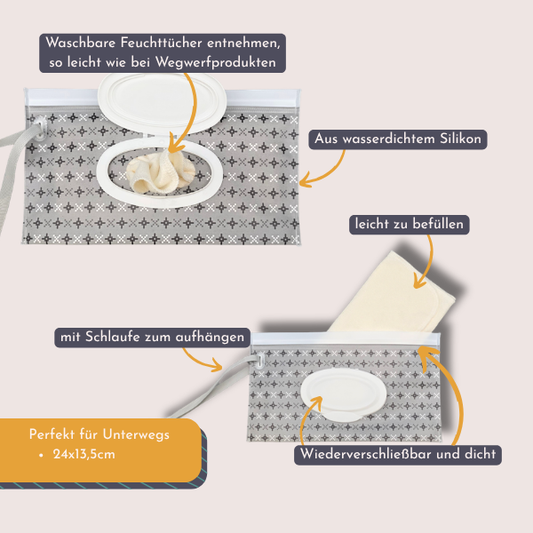 Waschbare Feuchttücher entnehmen, so leicht wie bei Wegwerfprodukten

Aus wasserdichtem Silikon

leicht zu befüllen

mit Schlaufe zum aufhängen

Perfekt für Unterwegs
• 24x13,5cm

Wiederverschließbar und dicht